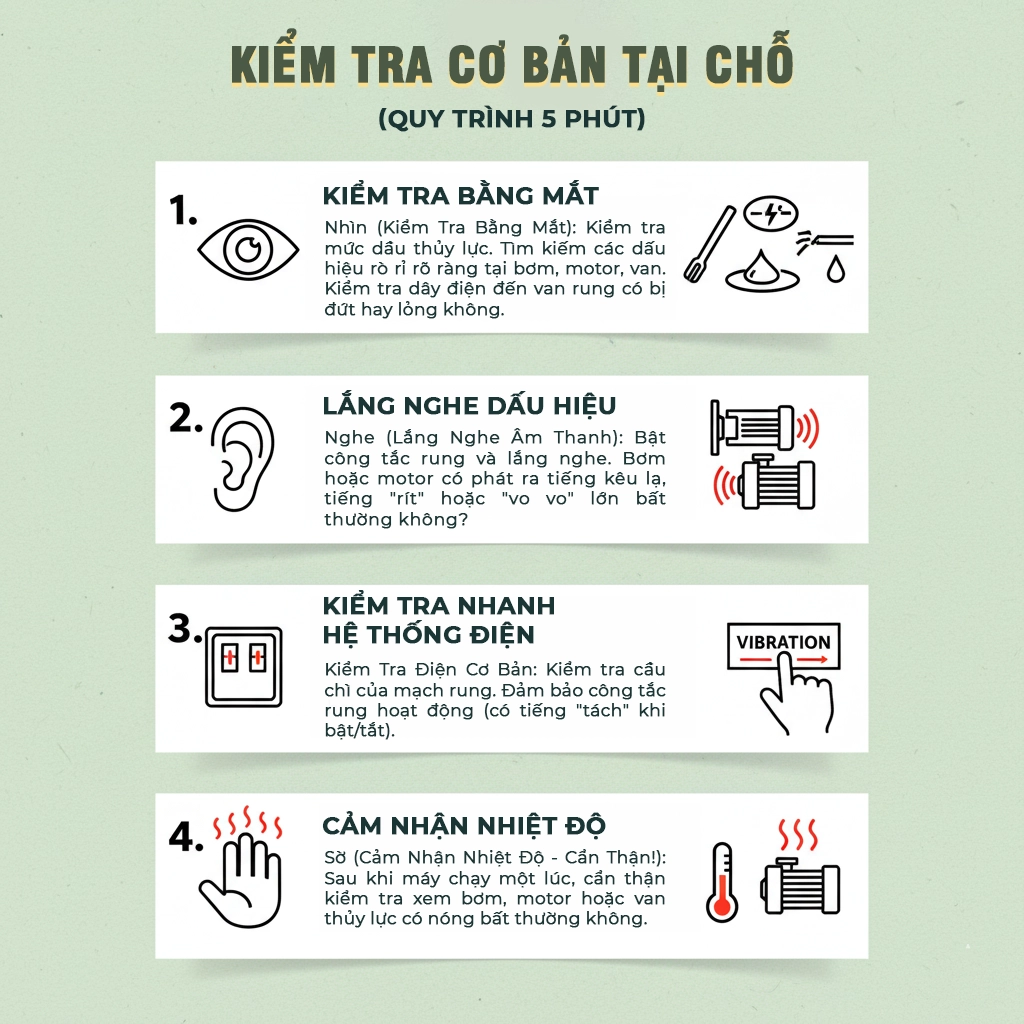 KIỂM TRA CƠ BẢN TẠI CHỖ

(QUY TRÌNH 5 PHÚT)

1.

KIỂM TRA BẰNG MẮT

Nhìn (Kiểm Tra Bằng Mắt): Kiểm tra mức dầu thủy lực. Tìm kiếm các dấu hiệu rò rỉ rõ ràng tại bơm, motor, van. Kiểm tra dây điện đến van rung có bị đứt hay lỏng không.

2.

LẮNG NGHE DẤU HIỆU

Nghe (Lắng Nghe Âm Thanh): Bật công tắc rung và lắng nghe. Bơm hoặc motor có phát ra tiếng kêu lạ, tiếng "rít" hoặc "vo vo" lớn bất thường không?

3.

KIỂM TRA NHANH HỆ THỐNG ĐIỆN

Kiểm Tra Điện Cơ Bản: Kiểm tra cầu chì của mạch rung. Đảm bảo công tắc rung hoạt động (có tiếng "tách" khi bật/tắt).

VIBRATION

4.

CẢM NHẬN NHIỆT ĐỘ

Sờ (Cảm Nhận Nhiệt Độ - Cẩn Thận!): Sau khi máy chạy một lúc, cẩn thận kiểm tra xem bơm, motor hoặc van thủy lực có nóng bất thường không.