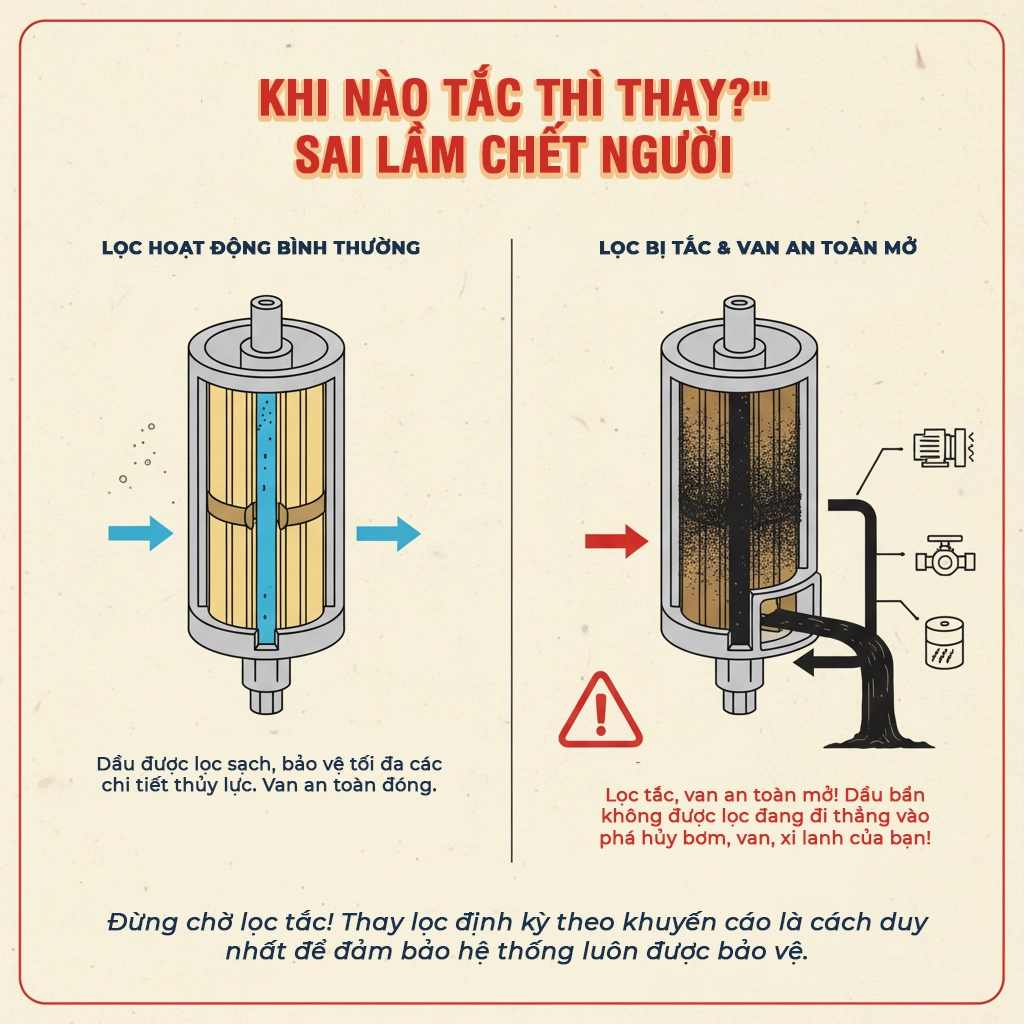 KHI NÀO TẮC THÌ THAY?"
SAI LẦM CHẾT NGƯỜI

LỌC HOẠT ĐỘNG BÌNH THƯỜNG

Dầu được lọc sạch, bảo vệ tối đa các chi tiết thủy lực. Van an toàn đóng.

LỌC BỊ TẮC & VAN AN TOÀN MỞ

Lọc tắc, van an toàn mở! Dầu bẩn không được lọc đang đi thẳng vào phá hủy bơm, van, xi lanh của bạn!

Đừng chờ lọc tắc! Thay lọc định kỳ theo khuyến cáo là cách duy nhất để đảm bảo hệ thống luôn được bảo vệ.