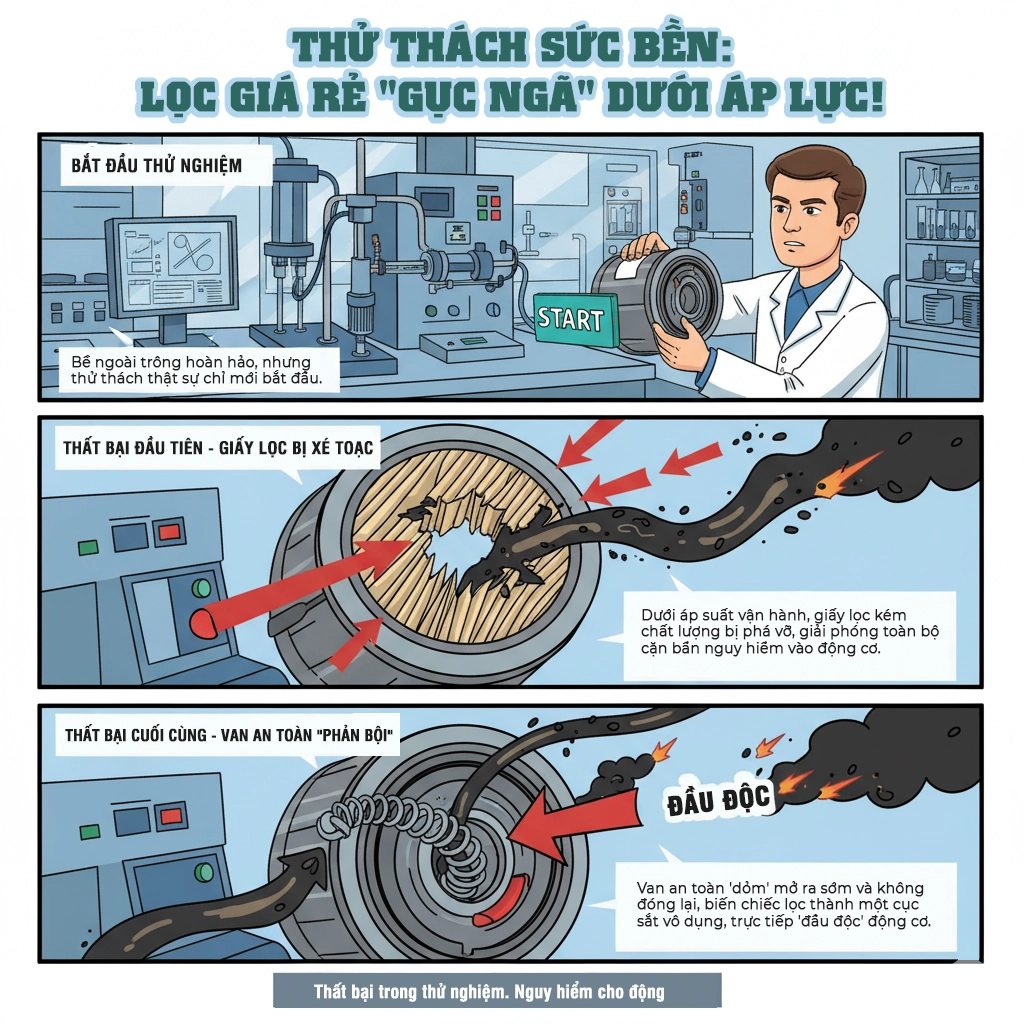 THỬ THÁCH SỨC BỀN:
LỌC GIÁ RẺ "GỤC NGÃ" DƯỚI ÁP LỰC!

BẮT ĐẦU THỬ NGHIỆM

START

Bề ngoài trông hoàn hảo, nhưng thử thách thật sự chỉ mới bắt đầu.

THẤT BẠI ĐẦU TIÊN - GIẤY LỌC BỊ XÉ TOẠC

Dưới áp suất vận hành, giấy lọc kém chất lượng bị phá vỡ, giải phóng toàn bộ cặn bẩn nguy hiểm vào động cơ.

THẤT BẠI CUỐI CÙNG - VAN AN TOÀN "PHẢN BỘI"

ĐẦU ĐỘC

Van an toàn 'dỏm' mở ra sớm và không đóng lại, biến chiếc lọc thành một cục sắt vô dụng, trực tiếp 'đầu độc' động cơ.

Thất bại trong thử nghiệm. Nguy hiểm cho động