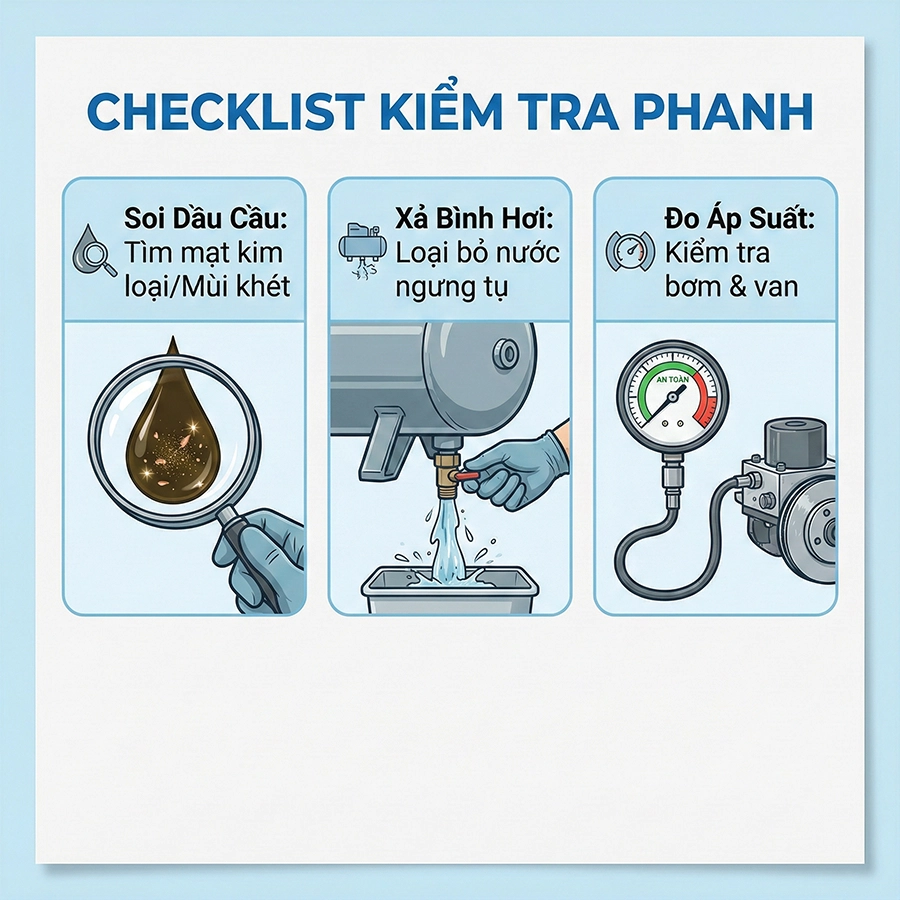 CHECKLIST KIỂM TRA PHANH

Soi Dầu Cầu: Tìm mạt kim loại/Mùi khét

Xả Bình Hơi: Loại bỏ nước ngưng tụ

Đo Áp Suất: Kiểm tra bơm & van

AN TOÀN