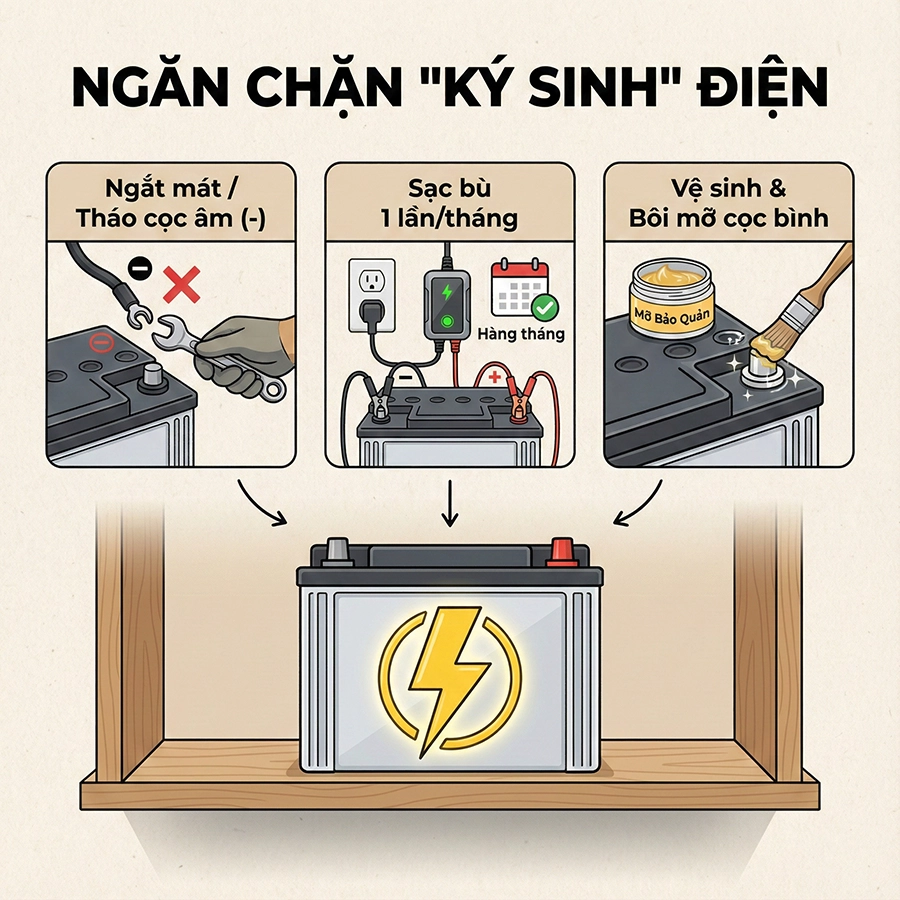 NGĂN CHẶN "KÝ SINH" ĐIỆN

Ngắt mát / Tháo cọc âm (-)

Sạc bù 1 lần/tháng

Hàng tháng

Vệ sinh & Bôi mỡ cọc bình

Mỡ Bảo Quản