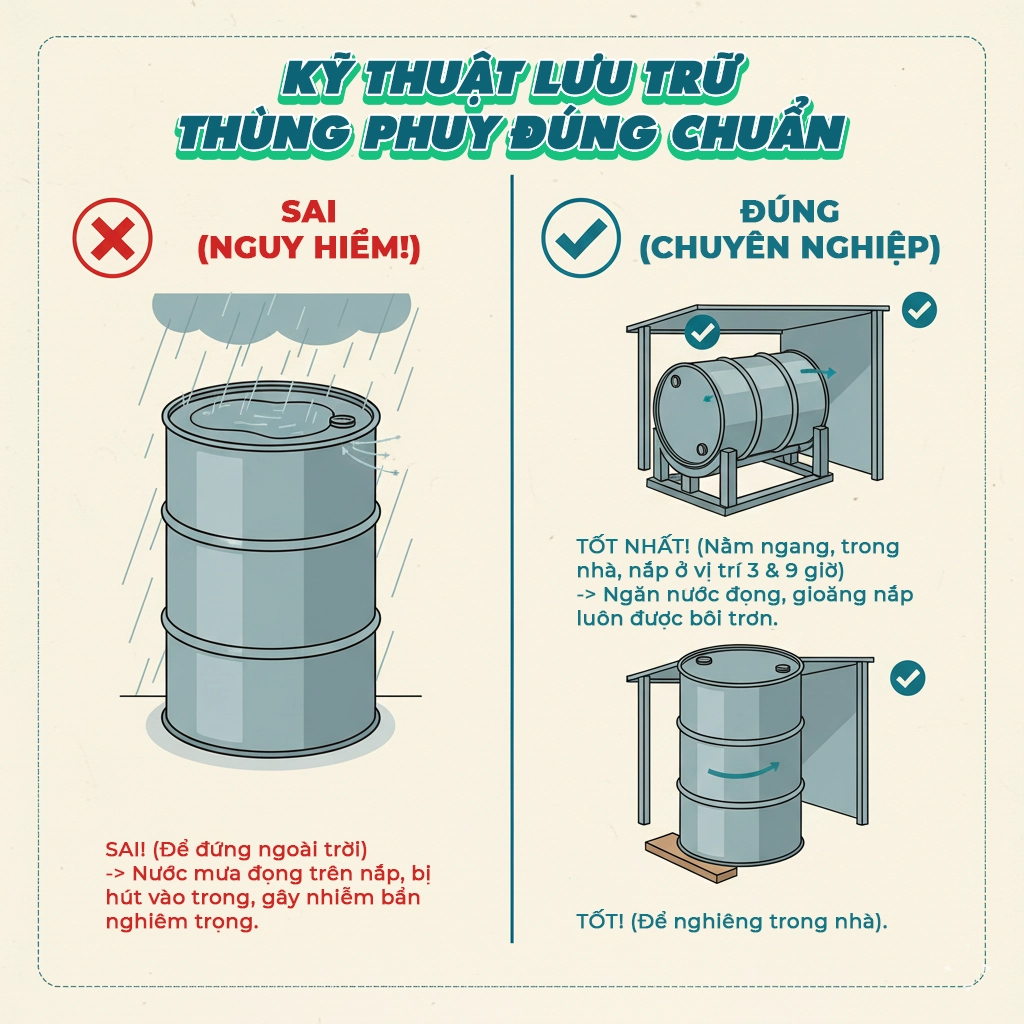 KỸ THUẬT LƯU TRỮ THÙNG PHUY ĐÚNG CHUẨN

SAI (NGUY HIỂM!)

SAI! (Để đứng ngoài trời) -> Nước mưa đọng trên nắp, bị hút vào trong, gây nhiễm bẩn nghiêm trọng.

ĐÚNG (CHUYÊN NGHIỆP)

TỐT NHẤT! (Nằm ngang, trong nhà, nắp ở vị trí 3 & 9 giờ) -> Ngăn nước đọng, gioăng nắp luôn được bôi trơn.

TỐT! (Để nghiêng trong nhà).