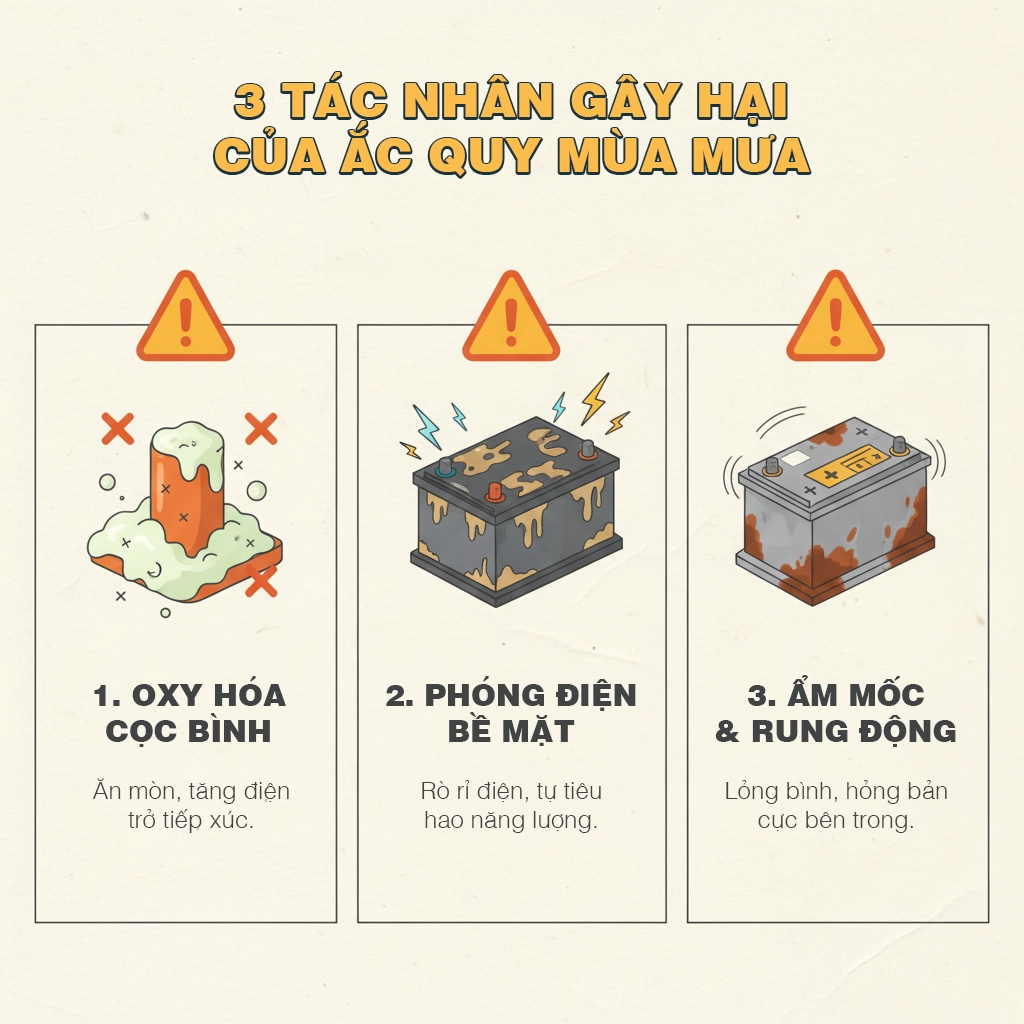 3 TÁC NHÂN GÂY HẠI CỦA ẮC QUY MÙA MƯA

1. OXY HÓA CỌC BÌNH

Ăn mòn, tăng điện trở tiếp xúc.

2. PHÓNG ĐIỆN BỀ MẶT

Rò rỉ điện, tự tiêu hao năng lượng.

3. ẨM MỐC & RUNG ĐỘNG

Lỏng bình, hỏng bản cực bên trong.