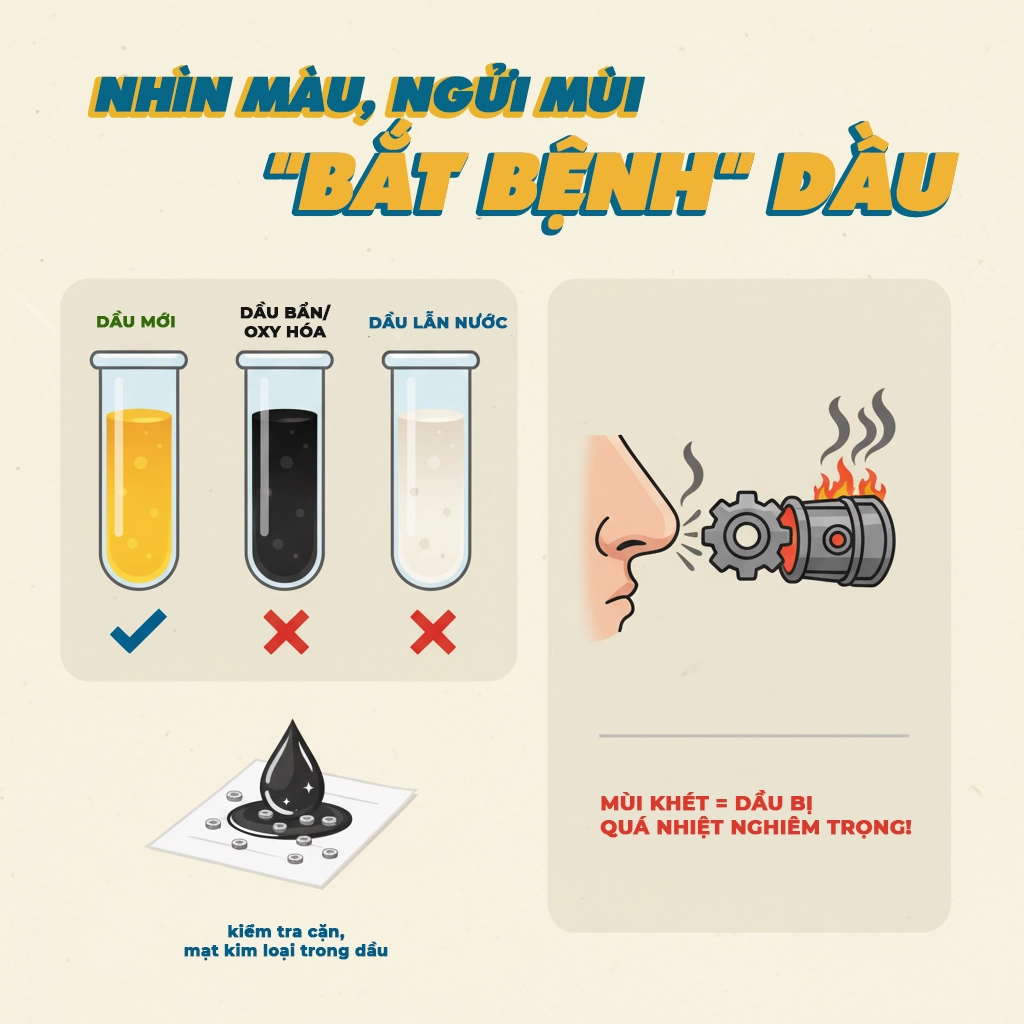 NHÌN MÀU, NGỬI MÙI
"BẮT BỆNH" DẦU

DẦU MỚI

DẦU BẨN/ OXY HÓA

DẦU LẪN NƯỚC

kiểm tra cặn, mạt kim loại trong dầu

MÙI KHÉT = DẦU BỊ QUÁ NHIỆT NGHIÊM TRỌNG!