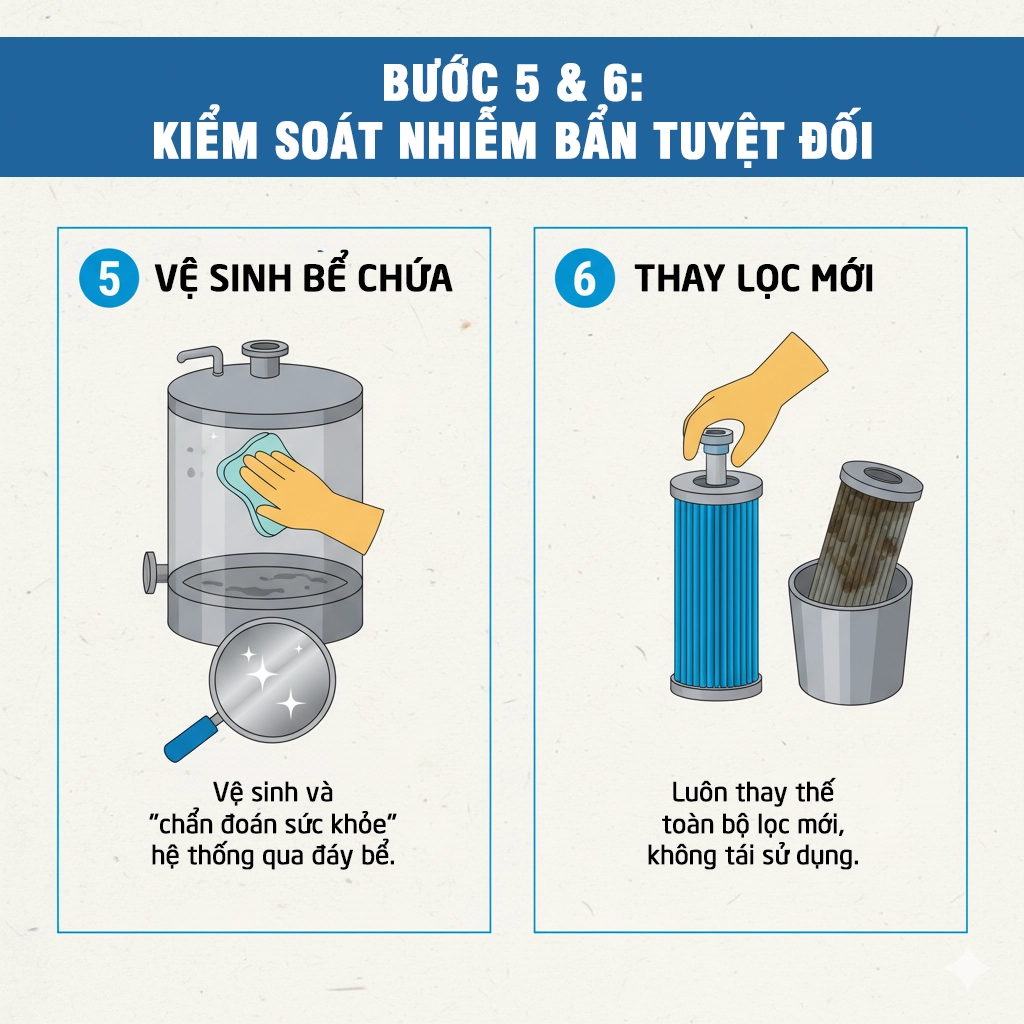 BƯỚC 5 & 6:
KIỂM SOÁT NHIỄM BẨN TUYỆT ĐỐI

5 VỆ SINH BỂ CHỨA

Vệ sinh và "chẩn đoán sức khỏe" hệ thống qua đáy bể.

6 THAY LỌC MỚI

Luôn thay thế toàn bộ lọc mới, không tái sử dụng.