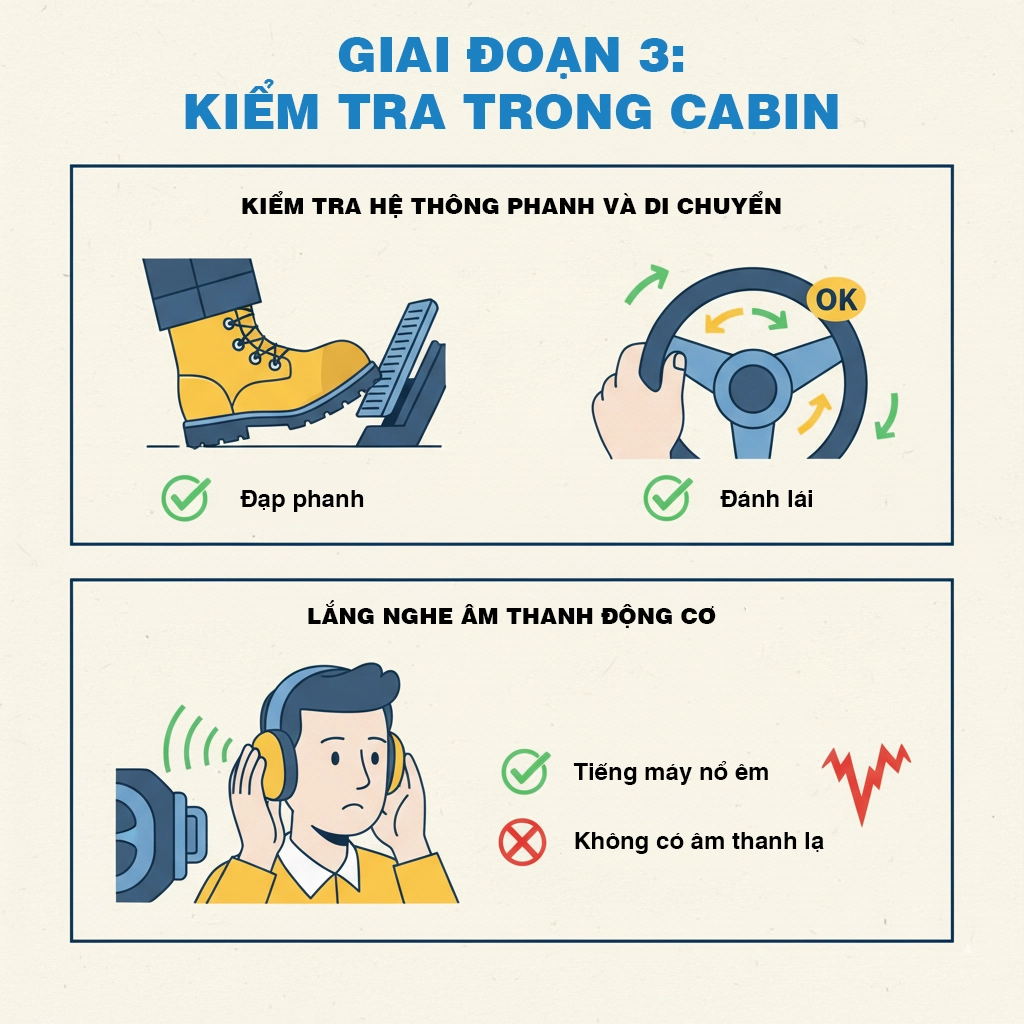 GIAI ĐOẠN 3:
KIỂM TRA TRONG CABIN

KIỂM TRA HỆ THÔNG PHANH VÀ DI CHUYỂN

OK

Đạp phanh

Đánh lái

LẮNG NGHE ÂM THANH ĐỘNG CƠ

Tiếng máy nổ êm

Không có âm thanh lạ