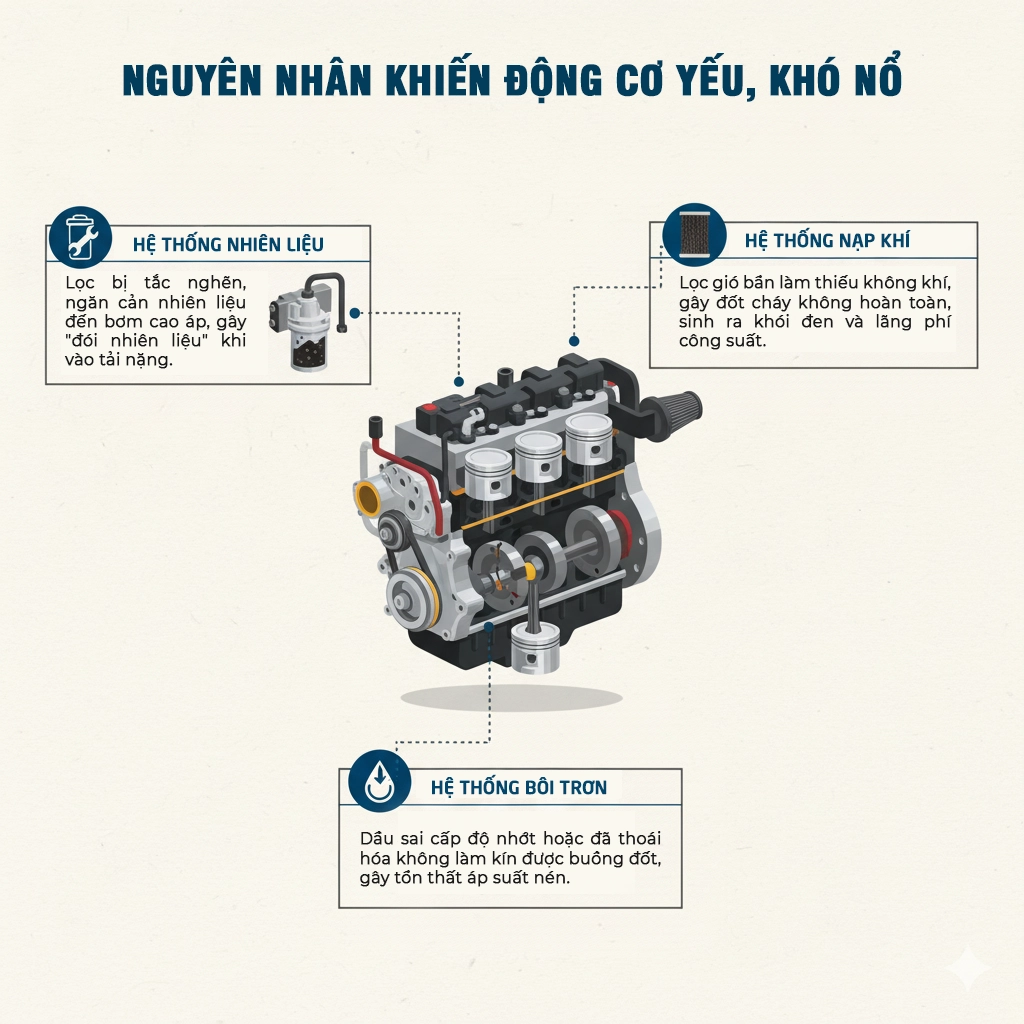 NGUYÊN NHÂN KHIẾN ĐỘNG CƠ YẾU, KHÓ NỔ

HỆ THỐNG NHIÊN LIỆU

Lọc bị tắc nghẽn, ngăn cản nhiên liệu đến bơm cao áp, gây "đói nhiên liệu" khi vào tải nặng.

HỆ THỐNG NẠP KHÍ

Lọc gió bẩn làm thiếu không khí, gây đốt cháy không hoàn toàn, sinh ra khói đen và lãng phí công suất.

HỆ THỐNG BÔI TRƠN

Dầu sai cấp độ nhớt hoặc đã thoái hóa không làm kín được buồng đốt, gây tổn thất áp suất nén.