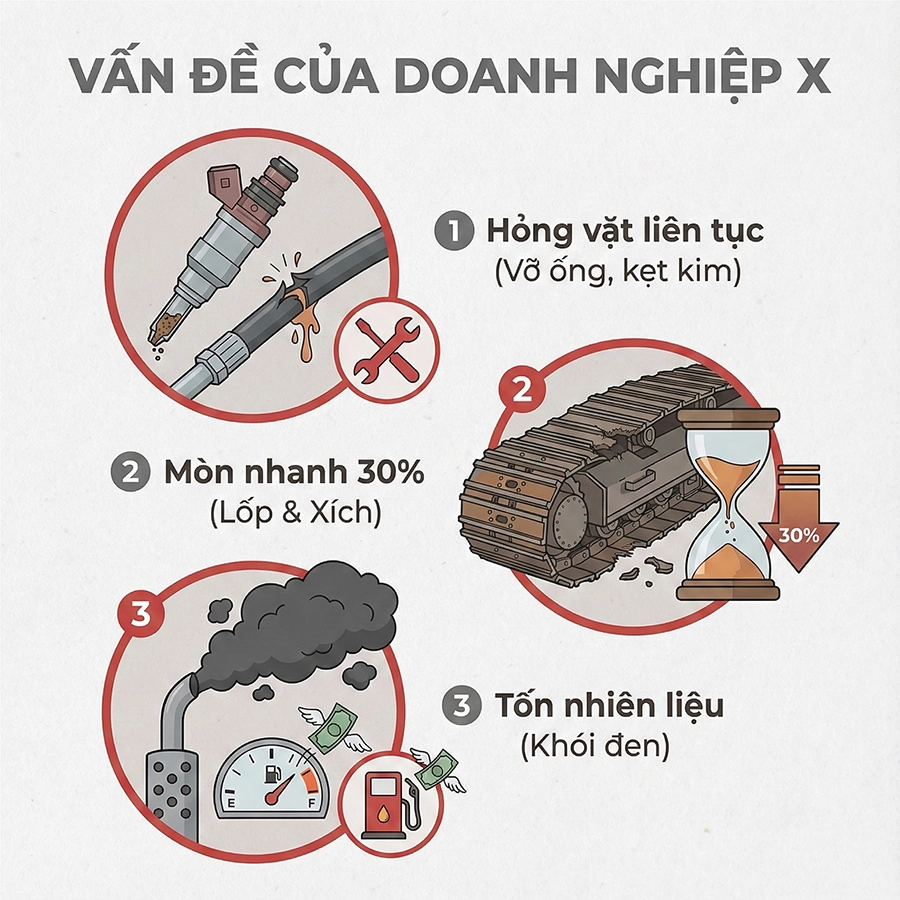 VẤN ĐỀ CỦA DOANH NGHIỆP X

1 Hỏng vặt liên tục
(Vỡ ống, kẹt kim)

2

2 Mòn nhanh 30%
(Lốp & Xích)

30%

3

3 Tốn nhiên liệu
(Khói đen)

E F