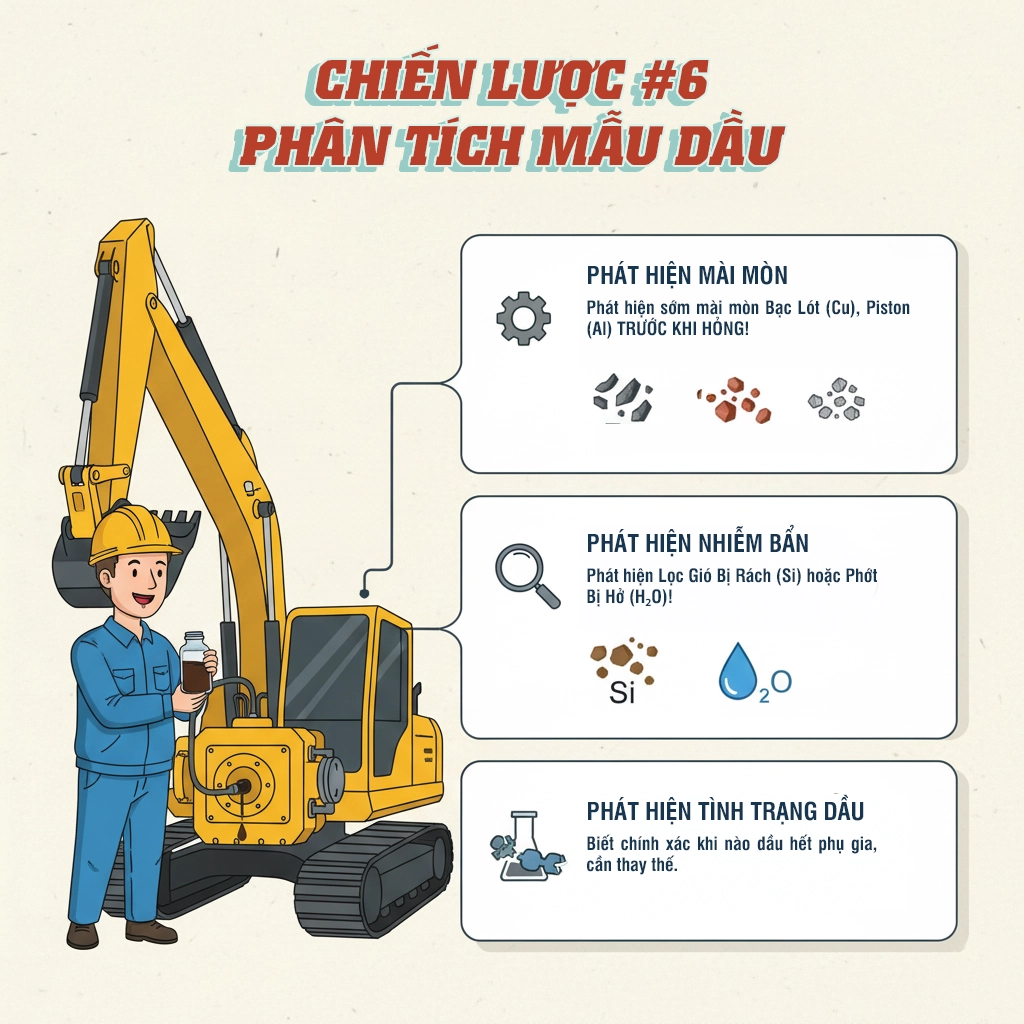 CHIẾN LƯỢC #6
PHÂN TÍCH MẪU DẦU

PHÁT HIỆN MÀI MÒN
Phát hiện sớm mài mòn Bạc Lót (Cu), Piston (Al) TRƯỚC KHI HỎNG!

PHÁT HIỆN NHIỄM BẨN
Phát hiện Lọc Gió Bị Rách (Si) hoặc Phớt Bị Hở ($H_2O$)!

Si

$_2O$

PHÁT HIỆN TÌNH TRẠNG DẦU
Biết chính xác khi nào dầu hết phụ gia, cần thay thế.