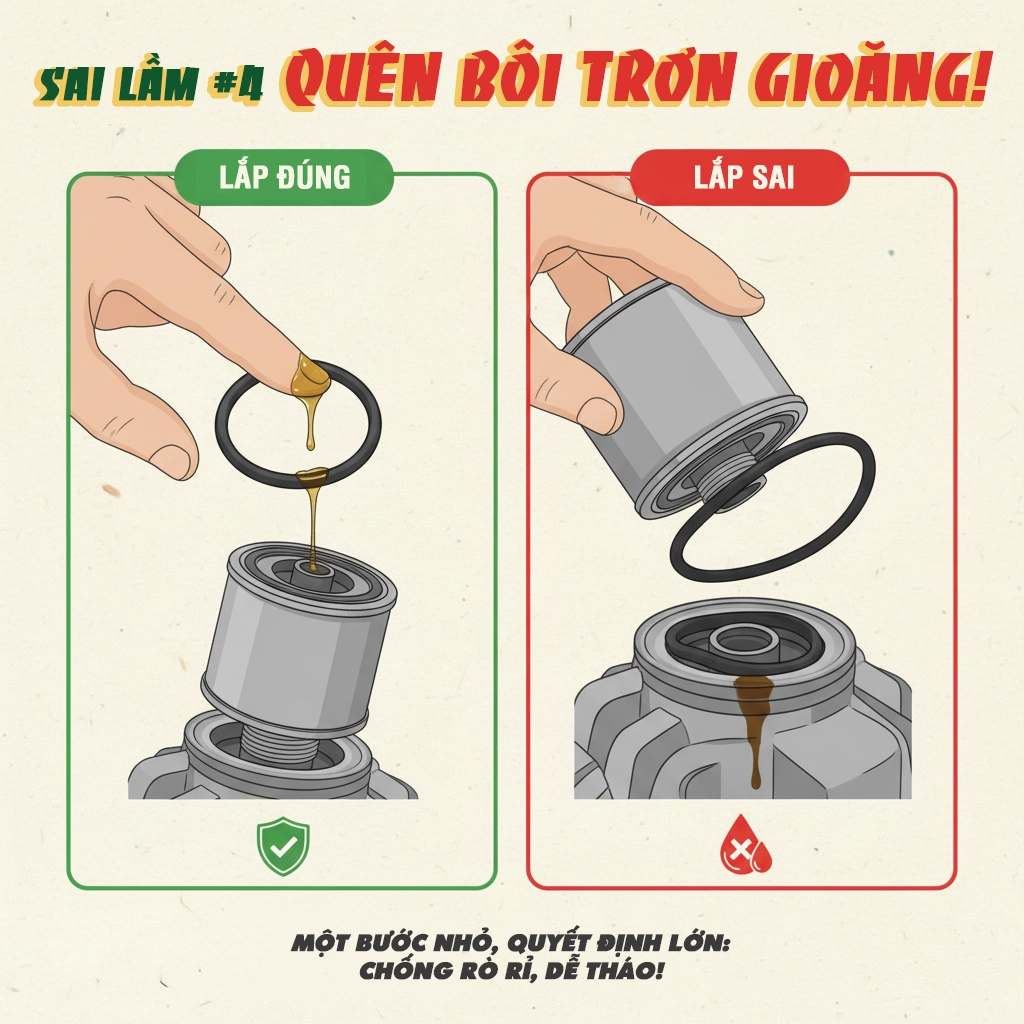 SAI LẦM #4 QUÊN BÔI TRƠN GIOĂNG!

LẮP ĐÚNG

LẮP SAI

MỘT BƯỚC NHỎ, QUYẾT ĐỊNH LỚN:
CHỐNG RÒ RỈ, DỄ THÁO!