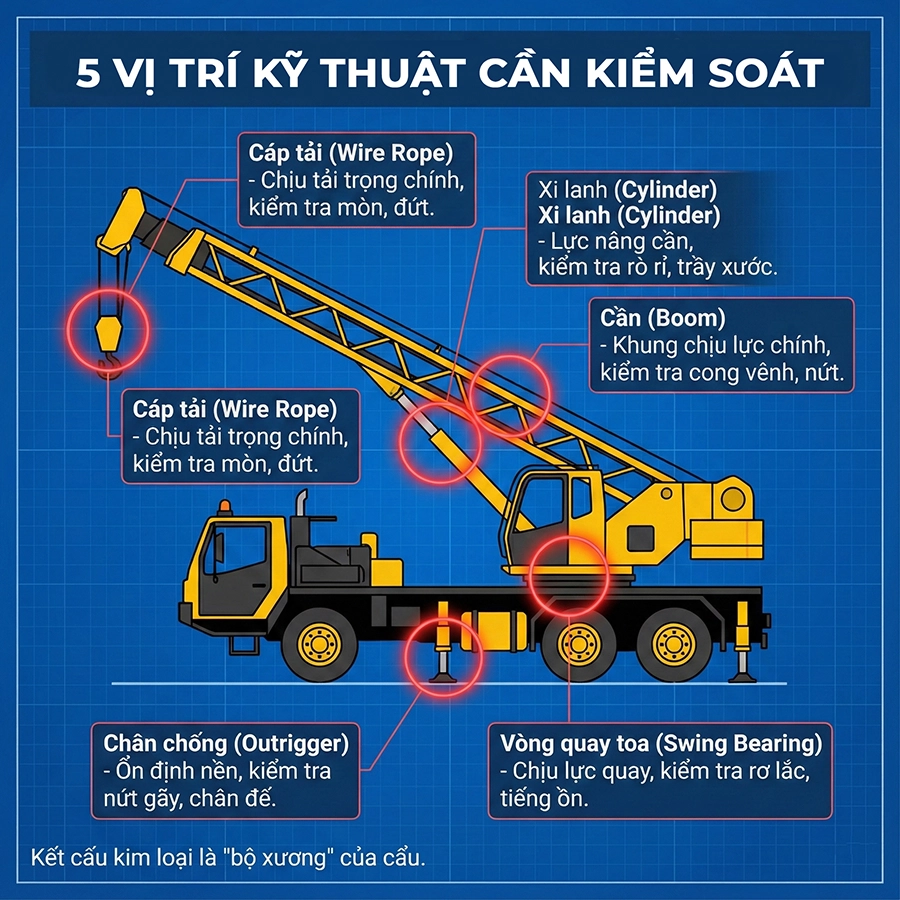 5 VỊ TRÍ KỸ THUẬT CẦN KIỂM SOÁT

Cáp tải (Wire Rope)
- Chịu tải trọng chính, kiểm tra mòn, đứt.

Xi lanh (Cylinder)
Xi lanh (Cylinder)
- Lực nâng cần, kiểm tra rò rỉ, trầy xước.

Cần (Boom)
- Khung chịu lực chính, kiểm tra cong vênh, nứt.

Cáp tải (Wire Rope)
- Chịu tải trọng chính, kiểm tra mòn, đứt.

Chân chống (Outrigger)
- Ổn định nền, kiểm tra nứt gãy, chân đế.

Vòng quay toa (Swing Bearing)
- Chịu lực quay, kiểm tra rơ lắc, tiếng ồn.

Kết cấu kim loại là "bộ xương" của cẩu.