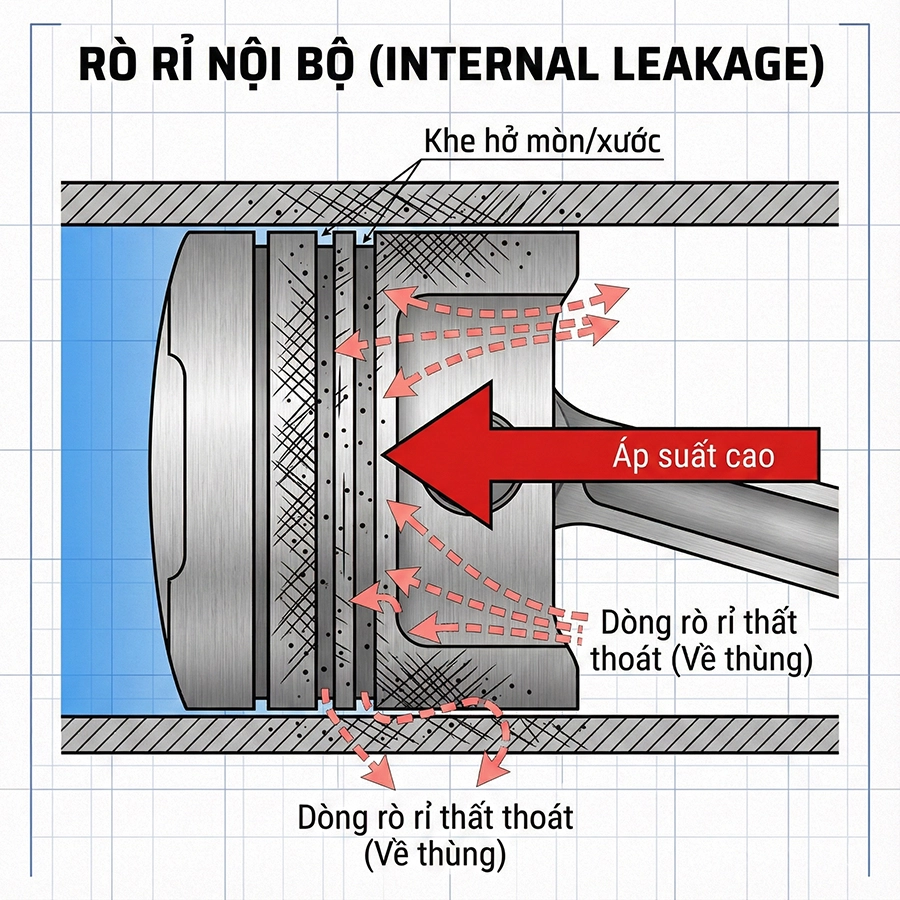 RÒ RỈ NỘI BỘ (INTERNAL LEAKAGE)

Khe hở mòn/xước

Áp suất cao

Dòng rò rỉ thất thoát (Về thùng)

Dòng rò rỉ thất thoát (Về thùng)