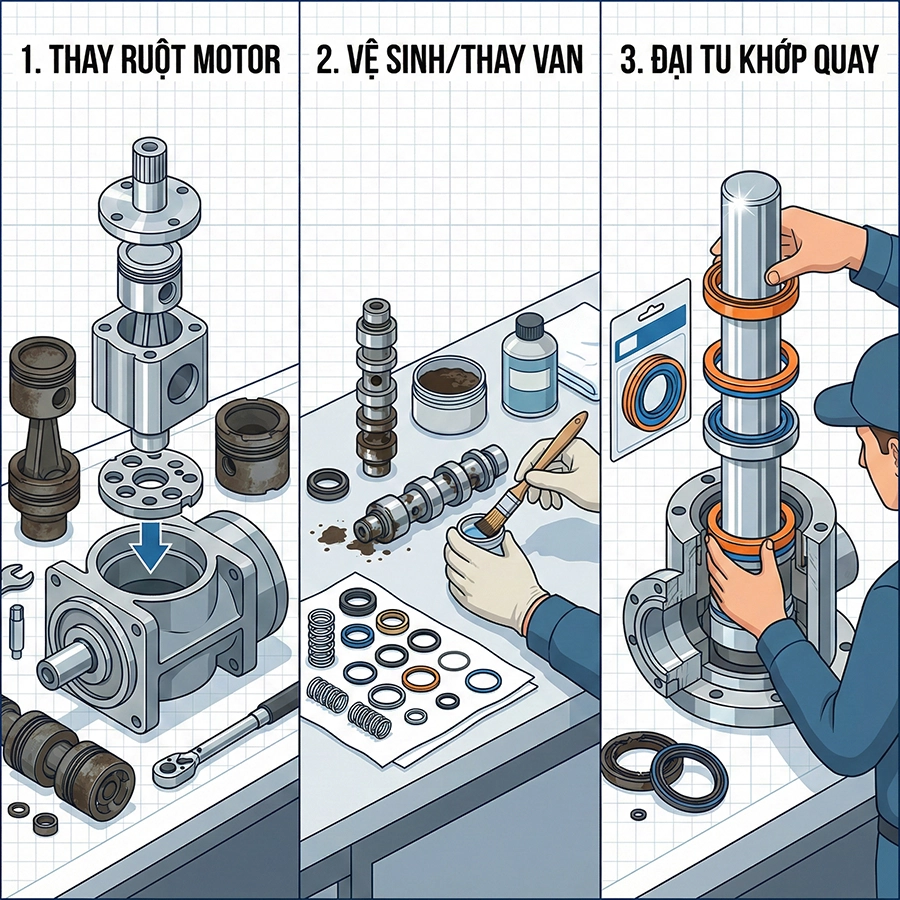 1. THAY RUỘT MOTOR

2. VỆ SINH/THAY VAN

3. ĐẠI TU KHỚP QUAY