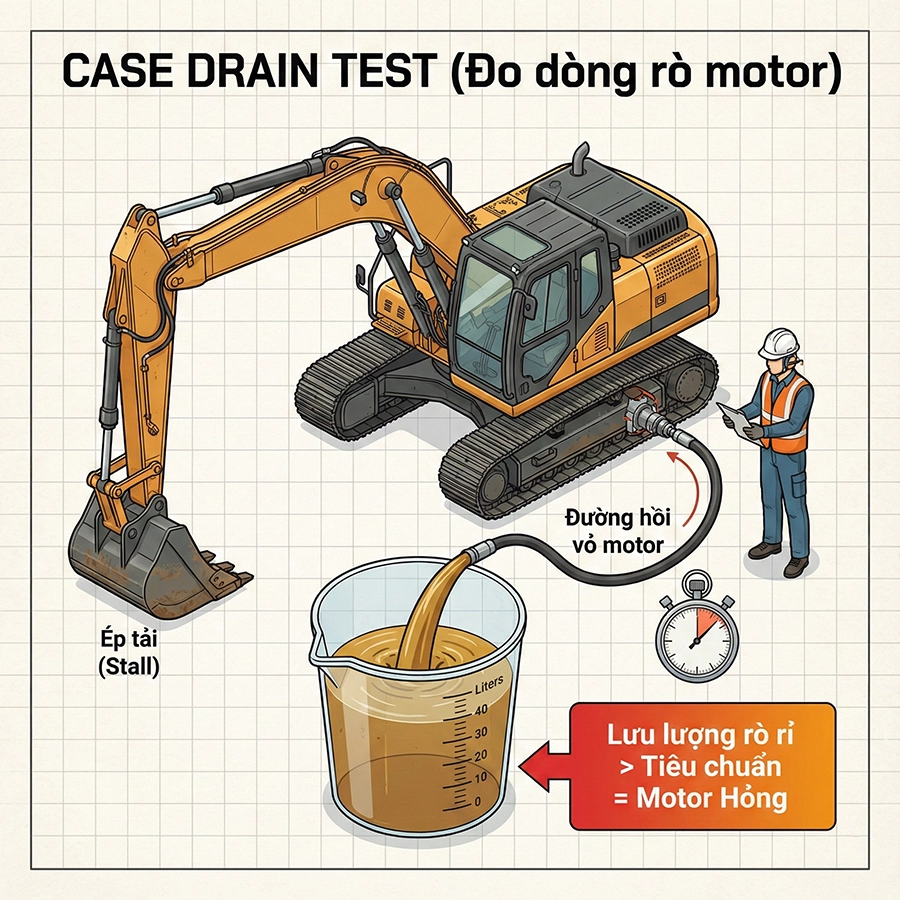 CASE DRAIN TEST (Đo dòng rò motor)

Đường hồi vỏ motor

Ép tải (Stall)

Liters
40
30
20
10
0

Lưu lượng rò rỉ
> Tiêu chuẩn
= Motor Hỏng