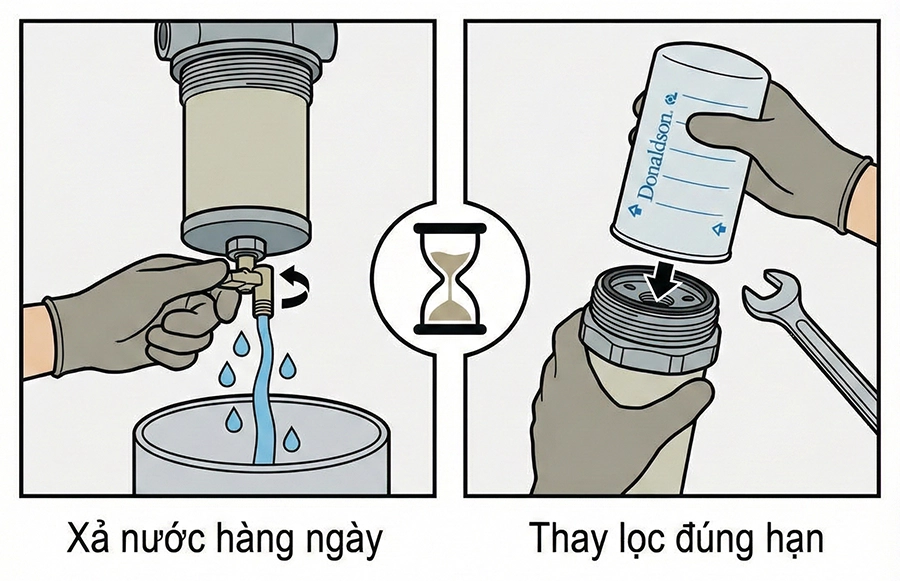 Donaldson.

Xả nước hàng ngày

Thay lọc đúng hạn