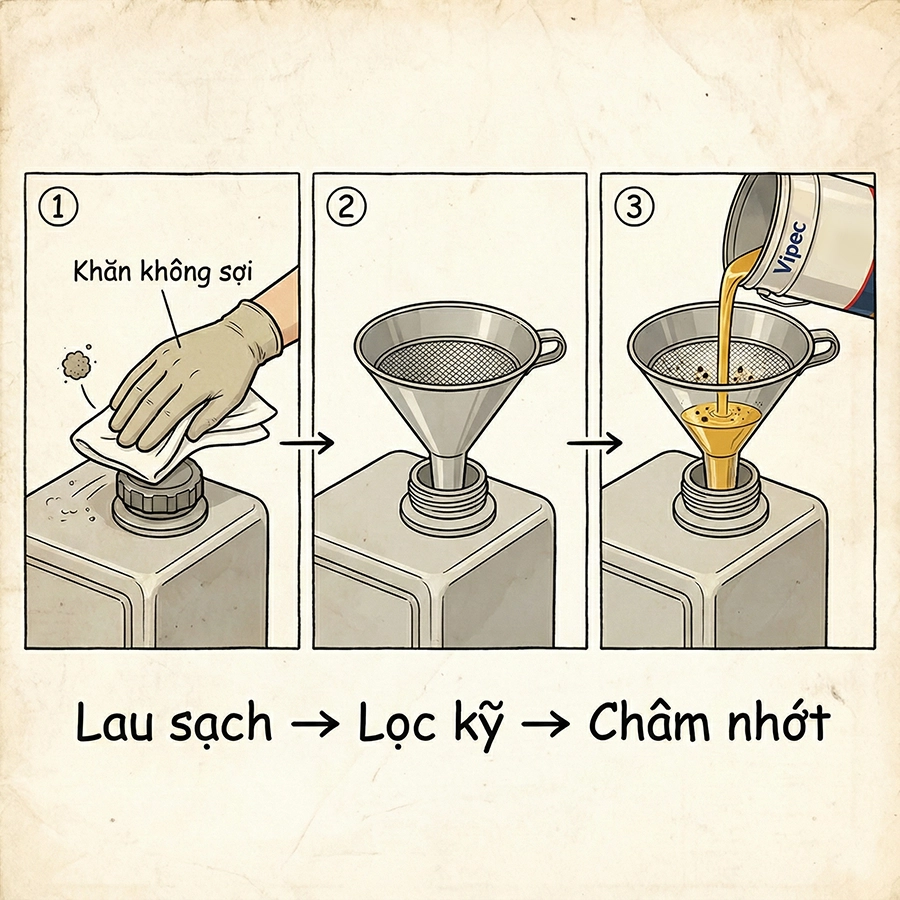 ①

Khăn không sợi

②

③

Vipec

Lau sạch → Lọc kỹ → Châm nhớt