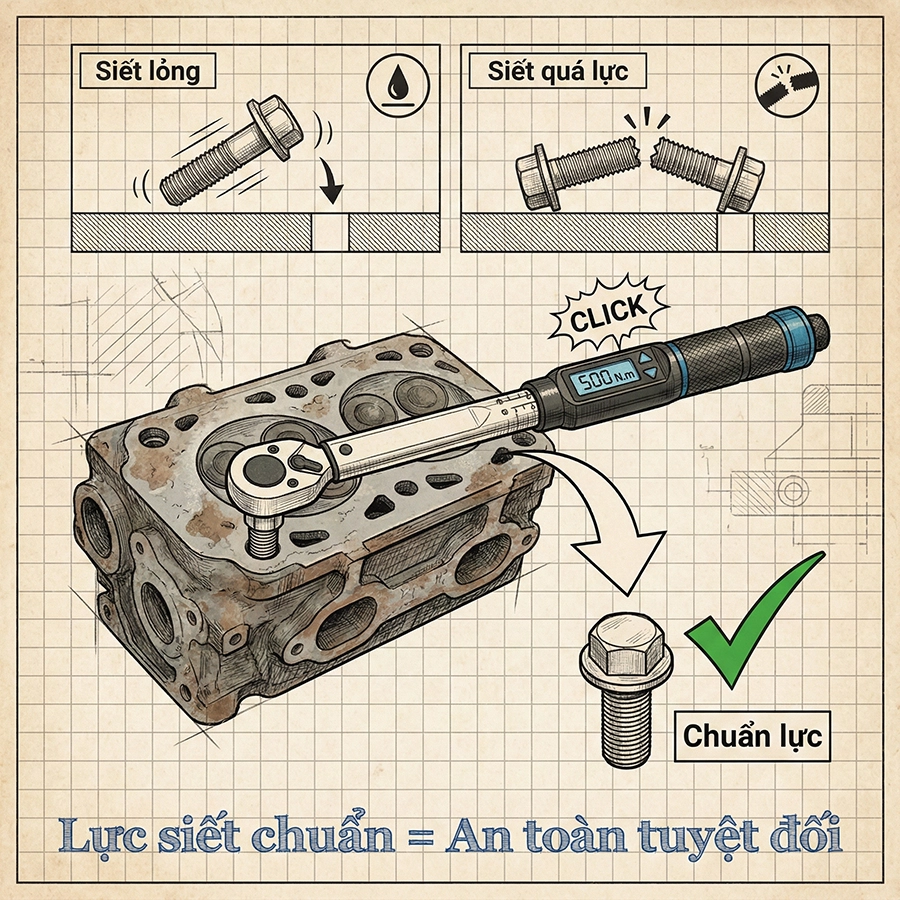 Siết lỏng

Siết quá lực

CLICK

500 N.m

Chuẩn lực

Lực siết chuẩn = An toàn tuyệt đối